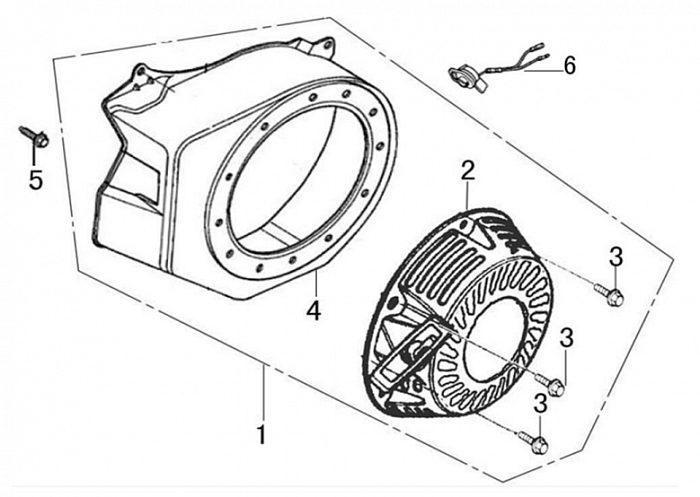 6
5
2
3
4
3
3
1